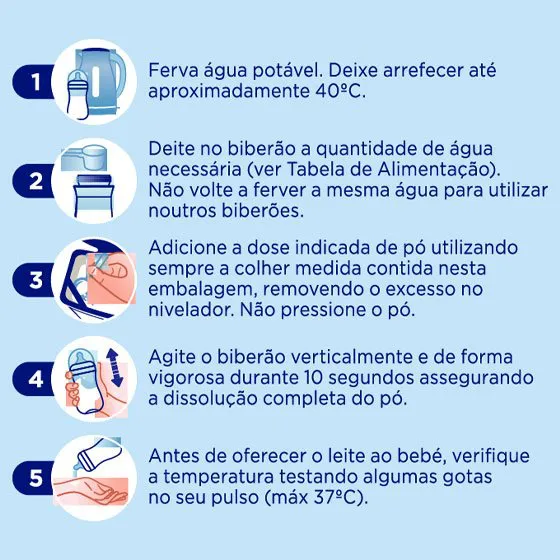 1

Ferva água potável. Deixe arrefecer até aproximadamente 40ºC.

2

Deite no biberão a quantidade de água necessária (ver Tabela de Alimentação). Não volte a ferver a mesma água para utilizar noutros biberões.

3

Adicione a dose indicada de pó utilizando sempre a colher medida contida nesta embalagem, removendo o excesso no nivelador. Não pressione o pó.

4

Agite o biberão verticalmente e de forma vigorosa durante 10 segundos assegurando a dissolução completa do pó.

5

Antes de oferecer o leite ao bebé, verifique a temperatura testando algumas gotas no seu pulso (máx 37ºC).